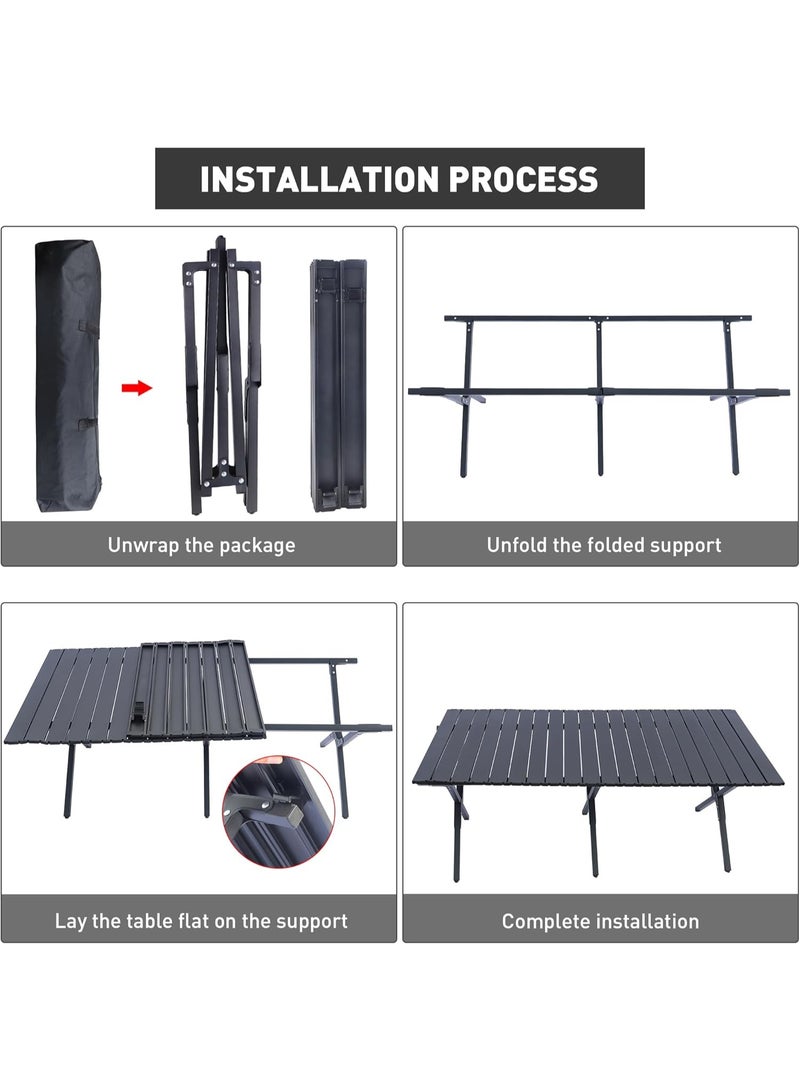 INSTALLATION PROCESS

Unwrap the package

Unfold the folded support

Lay the table flat on the support

Complete installation